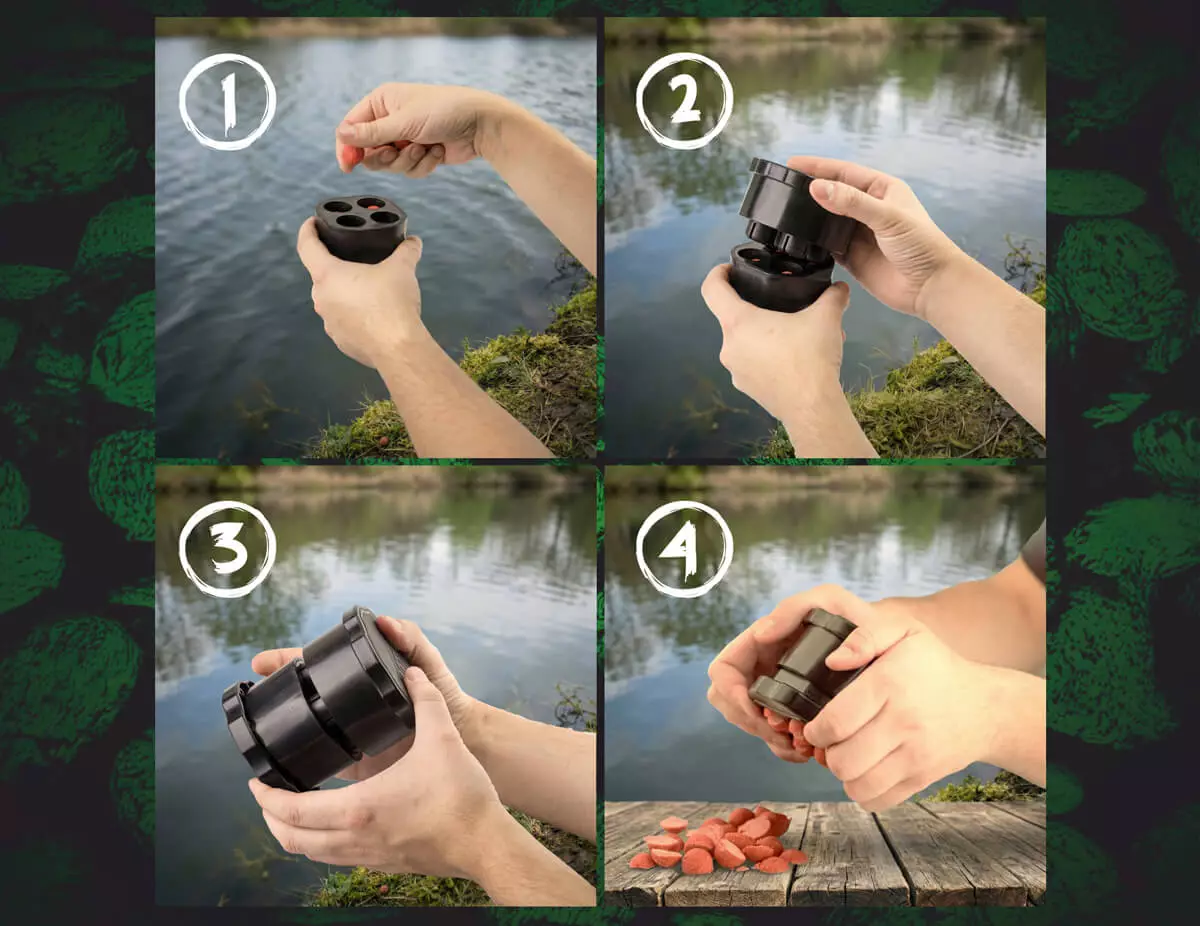 1

2

3

4