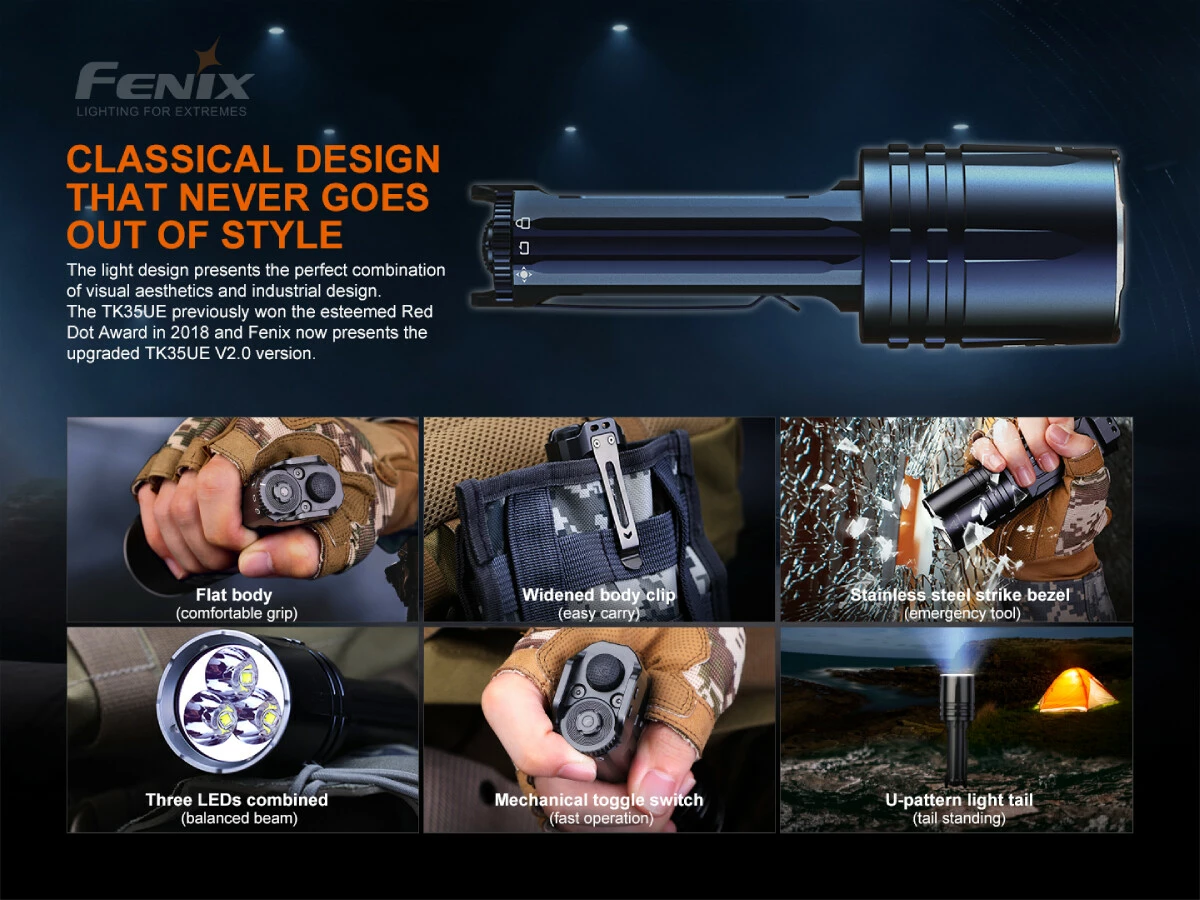 FENIX
LIGHTING FOR EXTREMES

CLASSICAL DESIGN THAT NEVER GOES OUT OF STYLE

The light design presents the perfect combination of visual aesthetics and industrial design. The TK35UE previously won the esteemed Red Dot Award in 2018 and Fenix now presents the upgraded TK35UE V2.0 version.

Flat body
(comfortable grip)

Widened body clip
(easy carry)

Stainless steel strike bezel
(emergency tool)

Three LEDs combined
(balanced beam)

Mechanical toggle switch
(fast operation)

U-pattern light tail
(tail standing)