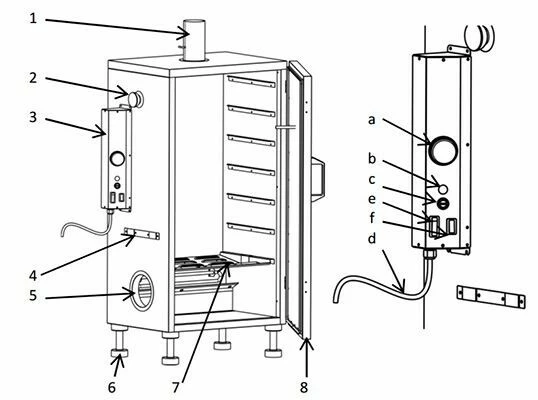 1
2
3
4
5
6
7
8
a
b
c
e
f
d