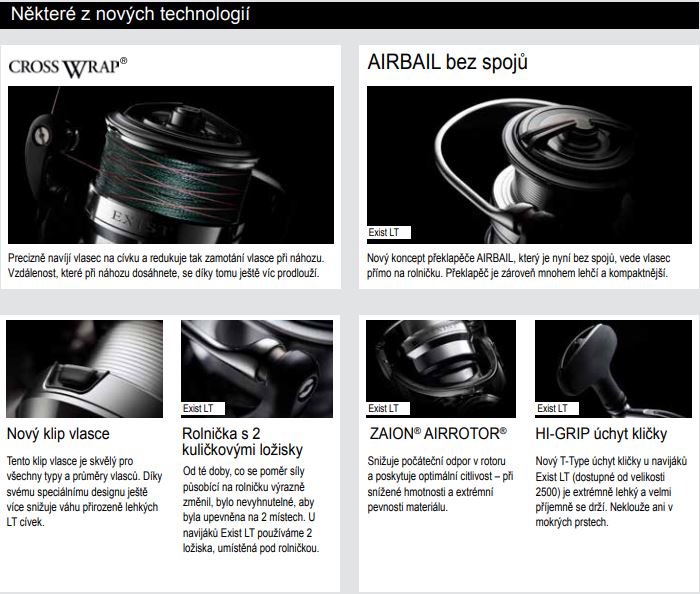 Některé z nových technologií

CROSS WRAP®

EXIST

Precizně navíjí vlasec na cívku a redukuje tak zamotání vlasce při náhozu. Vzdálenost, které při náhozu dosáhnete, se díky tomu ještě víc prodlouží.

AIRBAIL bez spojů

Exist LT

Nový koncept překlapěče AIRBAIL, který je nyní bez spojů, vede vlasec přímo na rolničku. Překlapěč je zároveň mnohem lehčí a kompaktnější.

Nový klip vlasce

Tento klip vlasce je skvělý pro všechny typy a průměry vlasců. Díky svému speciálnímu designu ještě více snižuje váhu přirozeně lehkých LT cívek.

Exist LT

Rolnička s 2 kuličkovými ložisky

Od té doby, co se poměr síly působící na rolničku výrazně změnil, bylo nevyhnutelné, aby byla upevněna na 2 místech. U navijáků Exist LT používáme 2 ložiska, umístěná pod rolničkou.

Exist LT

ZAION® AIRROTOR®

Snižuje počáteční odpor v rotoru a poskytuje optimální citlivost – při snížené hmotnosti a extrémní pevnosti materiálu.

Exist LT

HI-GRIP úchyt kličky

Nový T-Type úchyt kličky u navijáků Exist LT (dostupné od velikosti 2500) je extrémně lehký a velmi příjemně se drží. Neklouže ani v mokrých prstech.